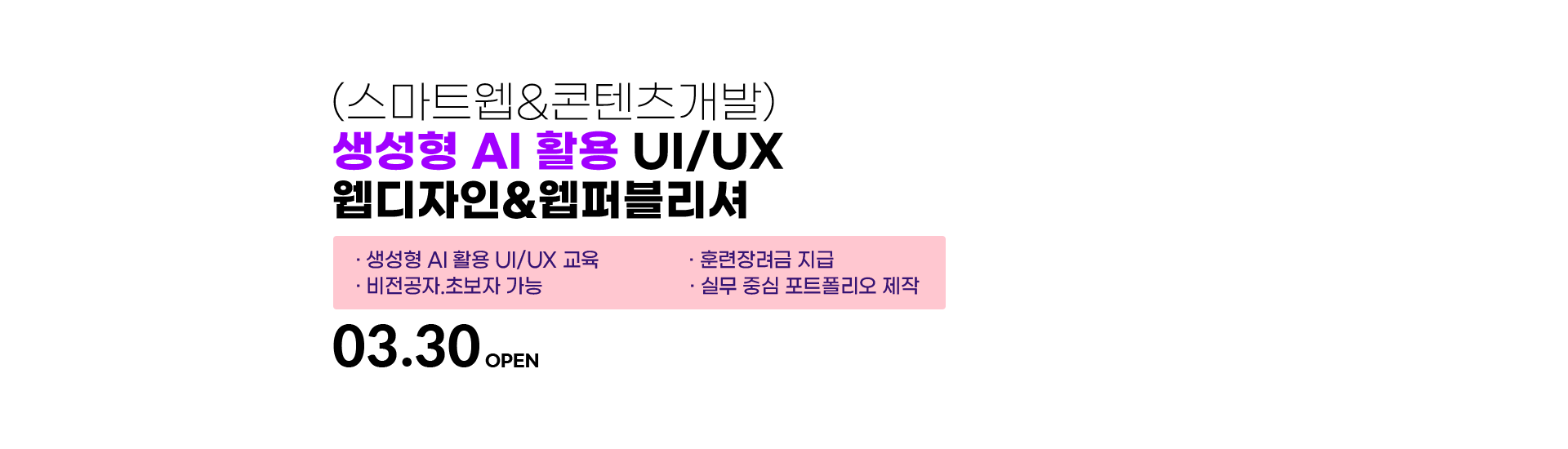 (스마트웹&콘텐츠개발)
생성형 AI 활용 UI/UX
웹디자인&웹퍼블리셔

· 생성형 AI 활용 UI/UX 교육
· 비전공자.초보자 가능

· 훈련장려금 지급
· 실무 중심 포트폴리오 제작

03.30 OPEN