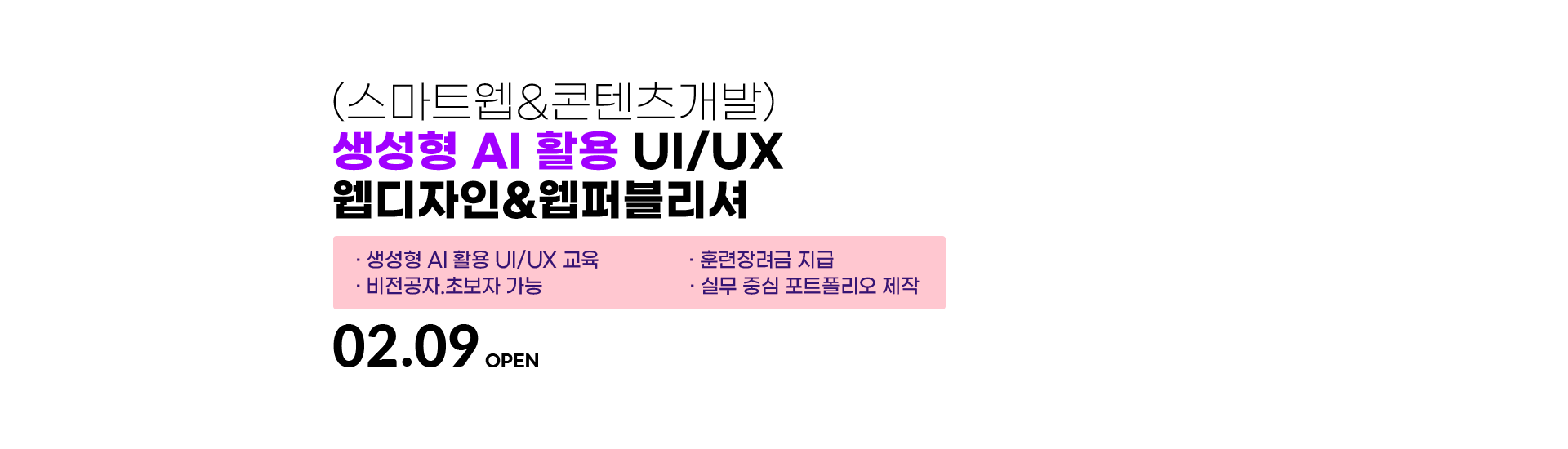 (스마트웹&콘텐츠개발)
생성형 AI 활용 UI/UX
웹디자인&웹퍼블리셔

· 생성형 AI 활용 UI/UX 교육
· 비전공자.초보자 가능

· 훈련장려금 지급
· 실무 중심 포트폴리오 제작

02.09 OPEN